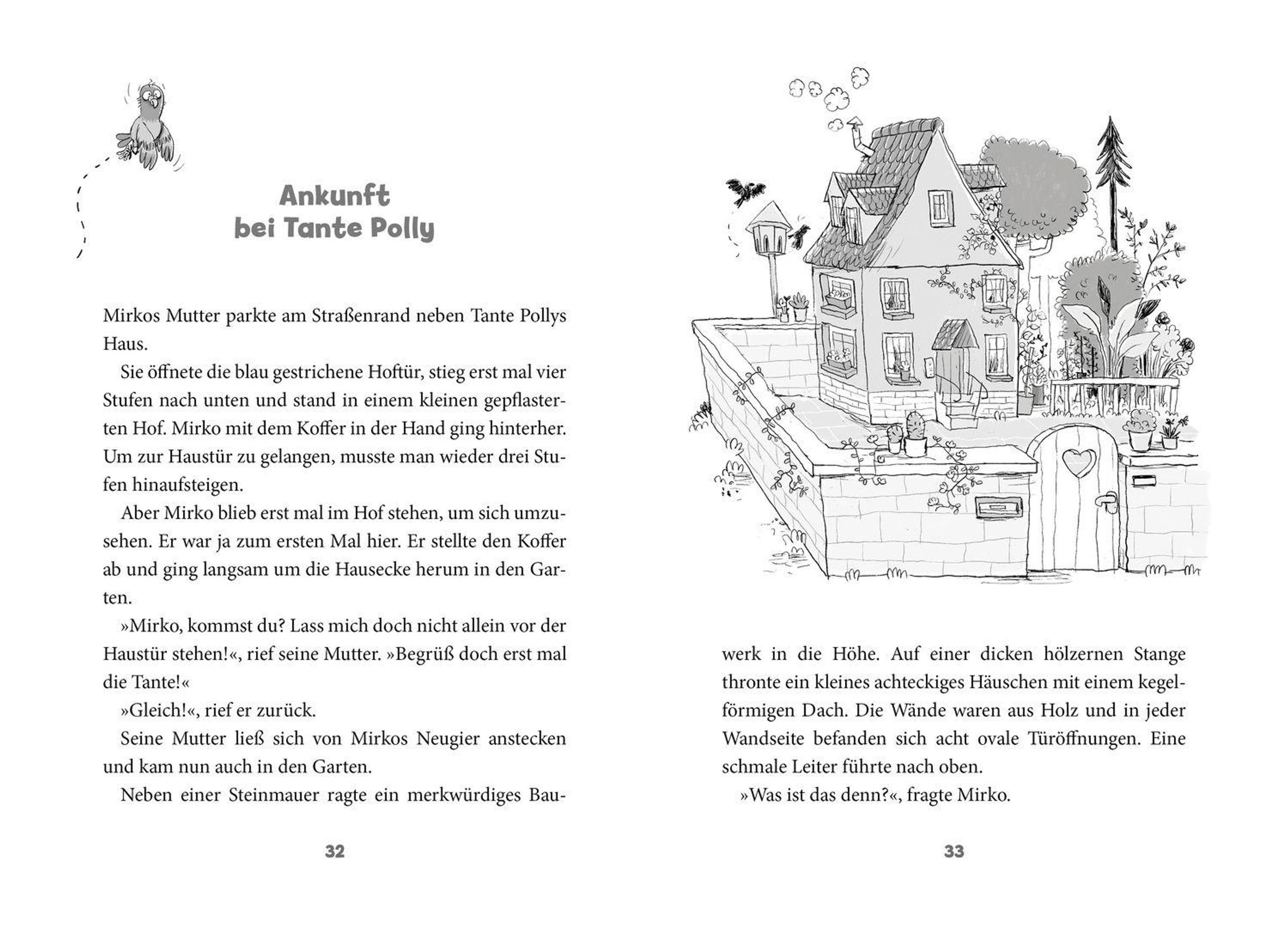 Ankunft
bei Tante Polly

Mirkos Mutter parkte am Straßenrand neben Tante Pollys Haus.

Sie öffnete die blau gestrichene Hoftür, stieg erst mal vier Stufen nach unten und stand in einem kleinen gepflasterten Hof. Mirko mit dem Koffer in der Hand ging hinterher. Um zur Haustür zu gelangen, musste man wieder drei Stufen hinaufsteigen.

Aber Mirko blieb erst mal im Hof stehen, um sich umzusehen. Er war ja zum ersten Mal hier. Er stellte den Koffer ab und ging langsam um die Hausecke herum in den Garten.

»Mirko, kommst du? Lass mich doch nicht allein vor der Haustür stehen!«, rief seine Mutter. »Begrüß doch erst mal die Tante!«

»Gleich!«, rief er zurück.

Seine Mutter ließ sich von Mirkos Neugier anstecken und kam nun auch in den Garten.

Neben einer Steinmauer ragte ein merkwürdiges Bauwerk in die Höhe. Auf einer dicken hölzernen Stange thronte ein kleines achteckiges Häuschen mit einem kegelförmigen Dach. Die Wände waren aus Holz und in jeder Wandseite befanden sich acht ovale Türöffnungen. Eine schmale Leiter führte nach oben.

»Was ist das denn?«, fragte Mirko.

32

33