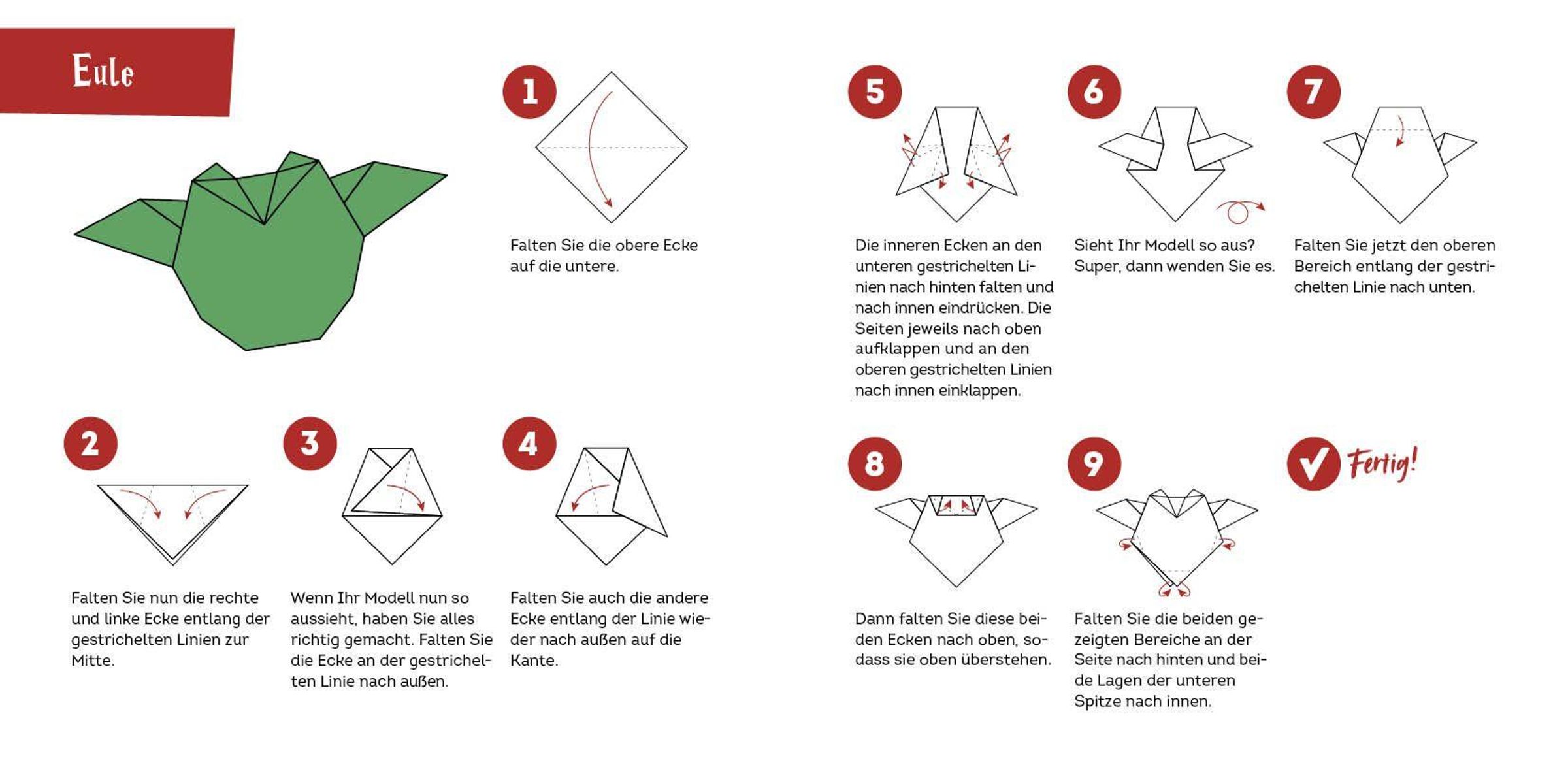 Eule

1
Falten Sie die obere Ecke auf die untere.

2
Falten Sie nun die rechte und linke Ecke entlang der gestrichelten Linien zur Mitte.

3
Wenn Ihr Modell nun so aussieht, haben Sie alles richtig gemacht. Falten Sie die Ecke an der gestrichelten Linie nach außen.

4
Falten Sie auch die andere Ecke entlang der Linie wieder nach außen auf die Kante.

5
Die inneren Ecken an den unteren gestrichelten Linien nach hinten falten und nach innen eindrücken. Die Seiten jeweils nach oben aufklappen und an den oberen gestrichelten Linien nach innen einklappen.

6
Sieht Ihr Modell so aus? Super, dann wenden Sie es.

7
Falten Sie jetzt den oberen Bereich entlang der gestrichelten Linie nach unten.

8
Dann falten Sie diese beiden Ecken nach oben, sodass sie oben überstehen.

9
Falten Sie die beiden gezeigten Bereiche an der Seite nach hinten und beide Lagen der unteren Spitze nach innen.

Fertig!