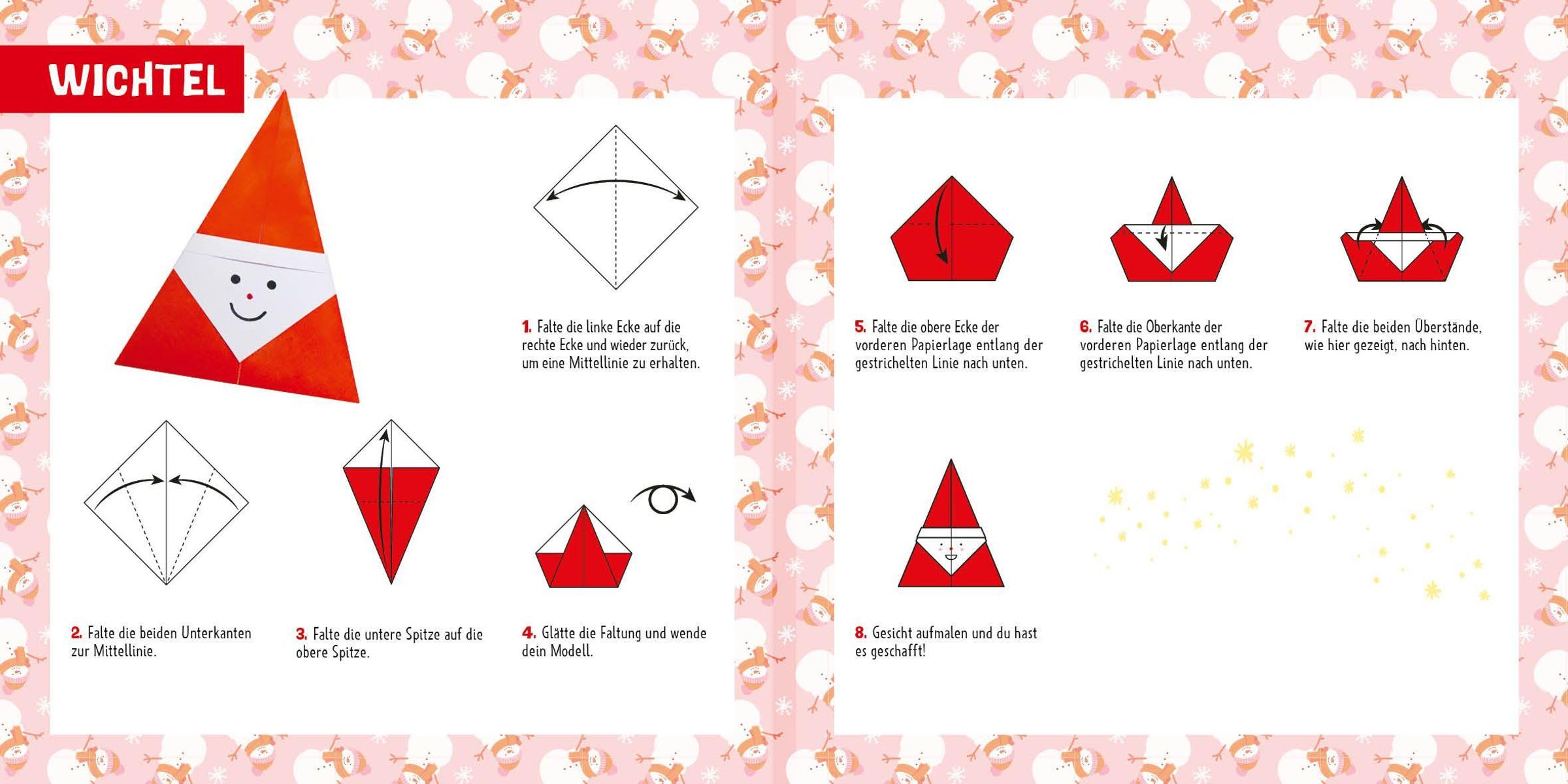 WICHTEL

1. Falte die linke Ecke auf die rechte Ecke und wieder zurück, um eine Mittellinie zu erhalten.

2. Falte die beiden Unterkanten zur Mittellinie.

3. Falte die untere Spitze auf die obere Spitze.

4. Glätte die Faltung und wende dein Modell.

5. Falte die obere Ecke der vorderen Papierlage entlang der gestrichelten Linie nach unten.

6. Falte die Oberkante der vorderen Papierlage entlang der gestrichelten Linie nach unten.

7. Falte die beiden Überstände, wie hier gezeigt, nach hinten.

8. Gesicht aufmalen und du hast es geschafft!