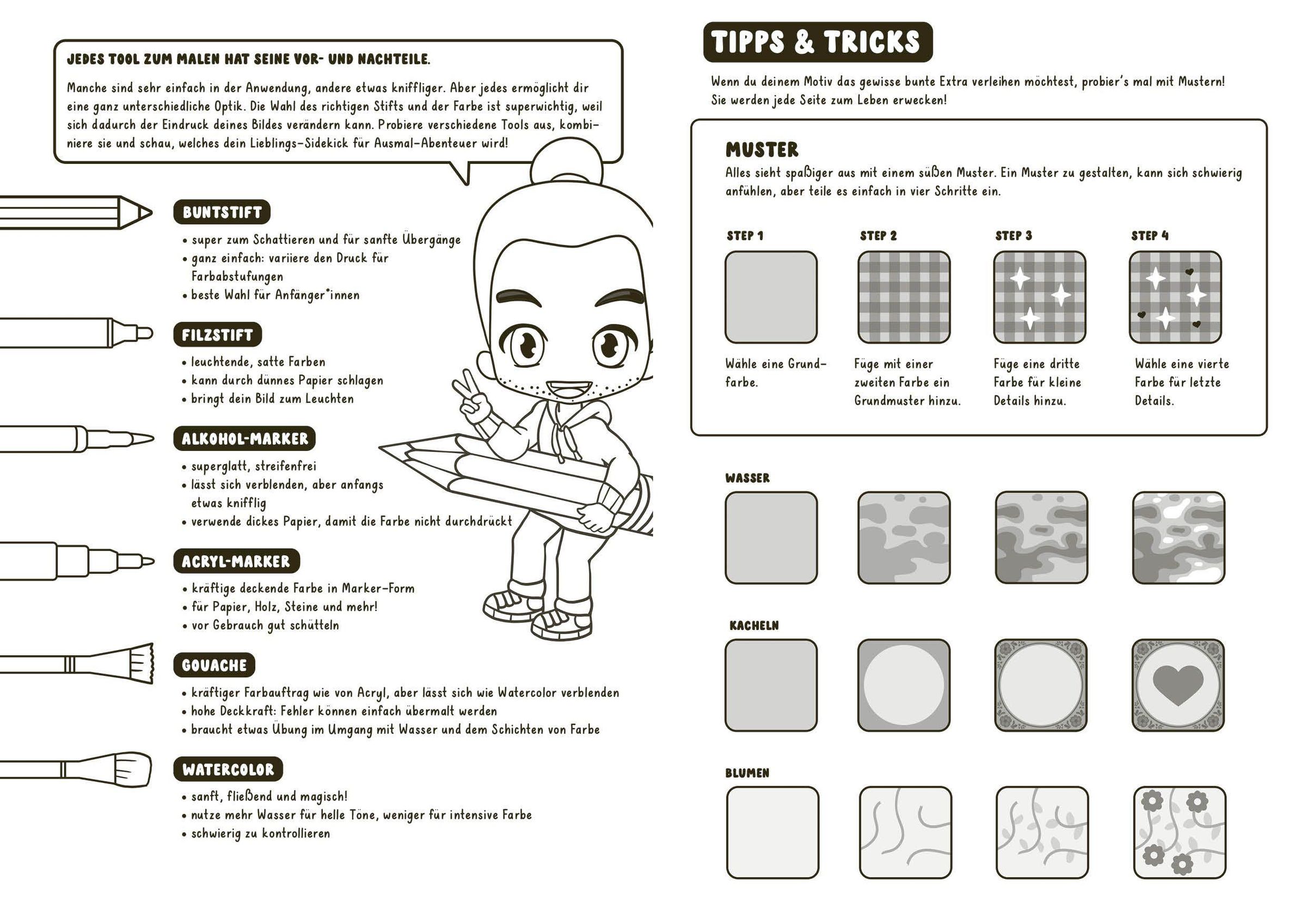 JEDES TOOL ZUM MALEN HAT SEINE VOR- UND NACHTEILE.

Manche sind sehr einfach in der Anwendung, andere etwas kniffliger. Aber jedes ermöglicht dir eine ganz unterschiedliche Optik. Die Wahl des richtigen Stifts und der Farbe ist superwichtig, weil sich dadurch der Eindruck deines Bildes verändern kann. Probiere verschiedene Tools aus, kombiniere sie und schau, welches dein Lieblings-Sidekick für Ausmal-Abenteuer wird!

BUNTSTIFT
• super zum Schattieren und für sanfte Übergänge
• ganz einfach: variiere den Druck für Farbabstufungen
• beste Wahl für Anfänger*innen

FILZSTIFT
• leuchtende, satte Farben
• kann durch dünnes Papier schlagen
• bringt dein Bild zum Leuchten

ALKOHOL-MARKER
• superglatt, streifenfrei
• lässt sich verblenden, aber anfangs etwas knifflig
• verwende dickes Papier, damit die Farbe nicht durchdrückt

ACRYL-MARKER
• kräftige deckende Farbe in Marker-Form
• für Papier, Holz, Steine und mehr!
• vor Gebrauch gut schütteln

GOUACHE
• kräftiger Farbauftrag wie von Acryl, aber lässt sich wie Watercolor verblenden
• hohe Deckkraft: Fehler können einfach übermalt werden
• braucht etwas Übung im Umgang mit Wasser und dem Schichten von Farbe

WATERCOLOR
• sanft, fließend und magisch!
• nutze mehr Wasser für helle Töne, weniger für intensive Farbe
• schwierig zu kontrollieren

TIPPS & TRICKS

Wenn du deinem Motiv das gewisse bunte Extra verleihen möchtest, probier's mal mit Mustern! Sie werden jede Seite zum Leben erwecken!

MUSTER
Alles sieht spaßiger aus mit einem süßen Muster. Ein Muster zu gestalten, kann sich schwierig anfühlen, aber teile es einfach in vier Schritte ein.

STEP 1
Wähle eine Grundfarbe.

STEP 2
Füge mit einer zweiten Farbe ein Grundmuster hinzu.

STEP 3
Füge eine dritte Farbe für kleine Details hinzu.

STEP 4
Wähle eine vierte Farbe für letzte Details.

WASSER

KACHELN

BLUMEN