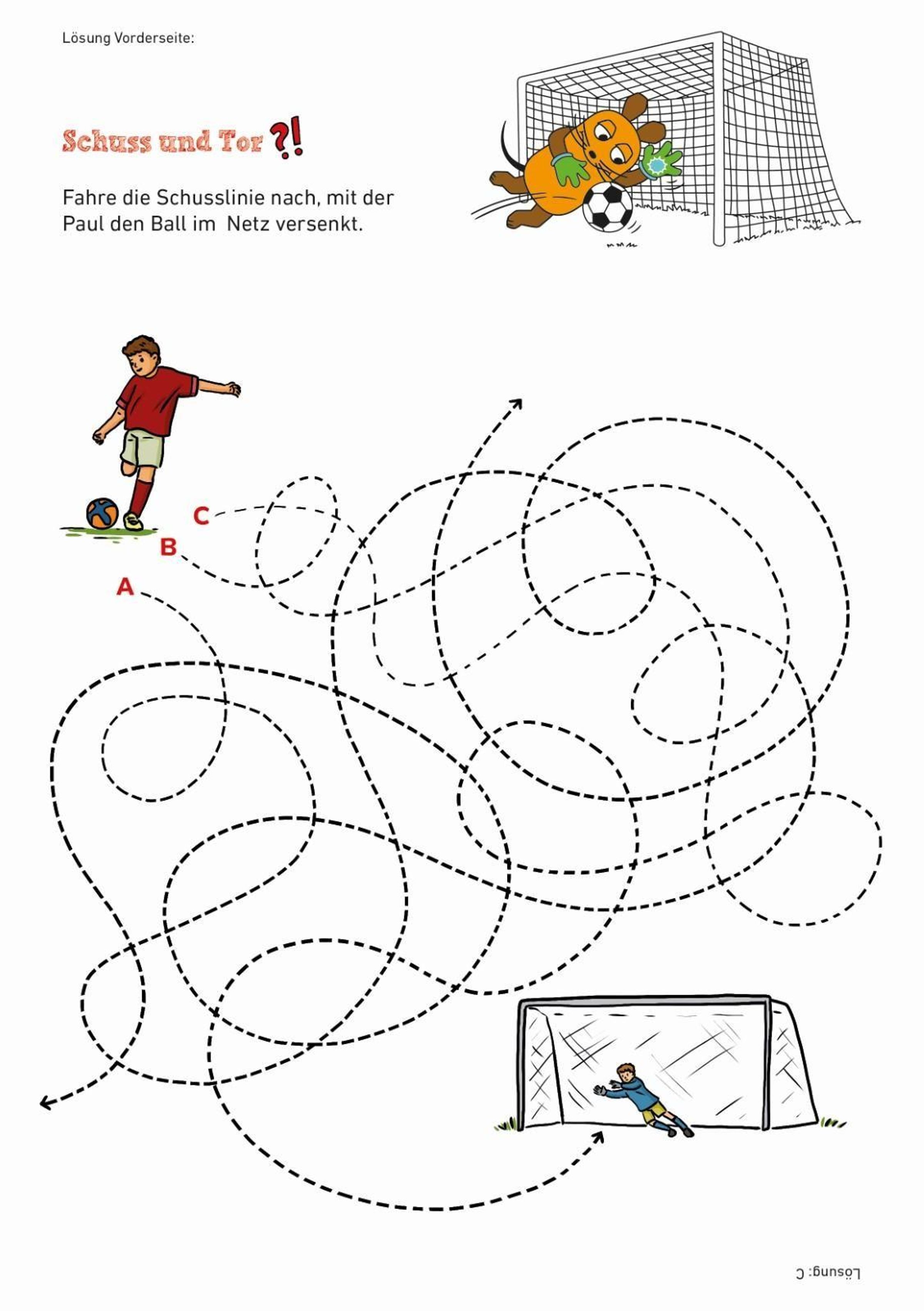 Lösung Vorderseite:

Schuss und Tor ?!

Fahre die Schusslinie nach, mit der Paul den Ball im Netz versenkt.

C
B
A

Lösung: C