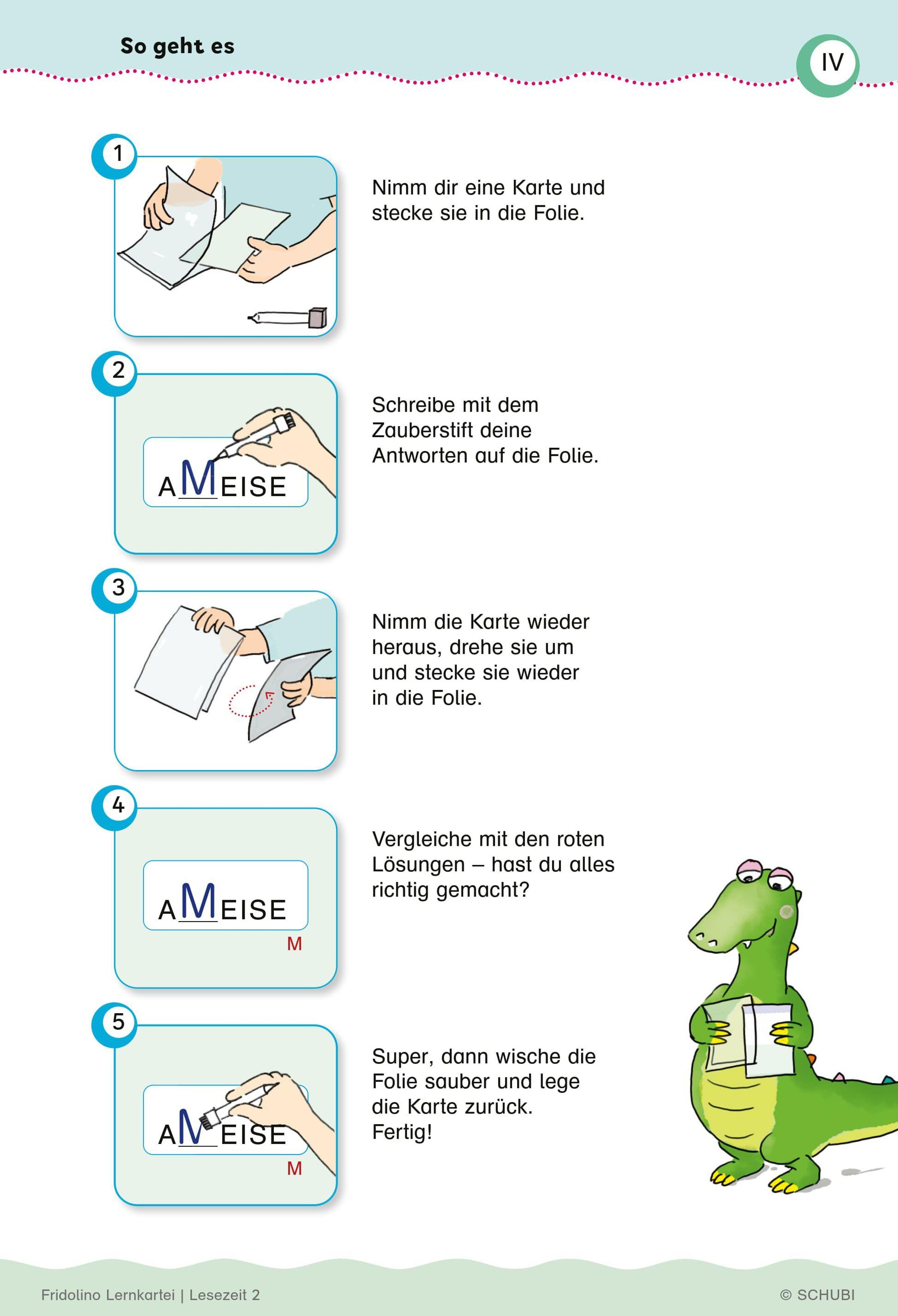 So geht es

IV

1

Nimm dir eine Karte und stecke sie in die Folie.

2

AMEISE

Schreibe mit dem Zauberstift deine Antworten auf die Folie.

3

Nimm die Karte wieder heraus, drehe sie um und stecke sie wieder in die Folie.

4

AMEISE

M

Vergleiche mit den roten Lösungen – hast du alles richtig gemacht?

5

AMEISE

M

Super, dann wische die Folie sauber und lege die Karte zurück. Fertig!

Fridolino Lernkartei | Lesezeit 2

© SCHUBI