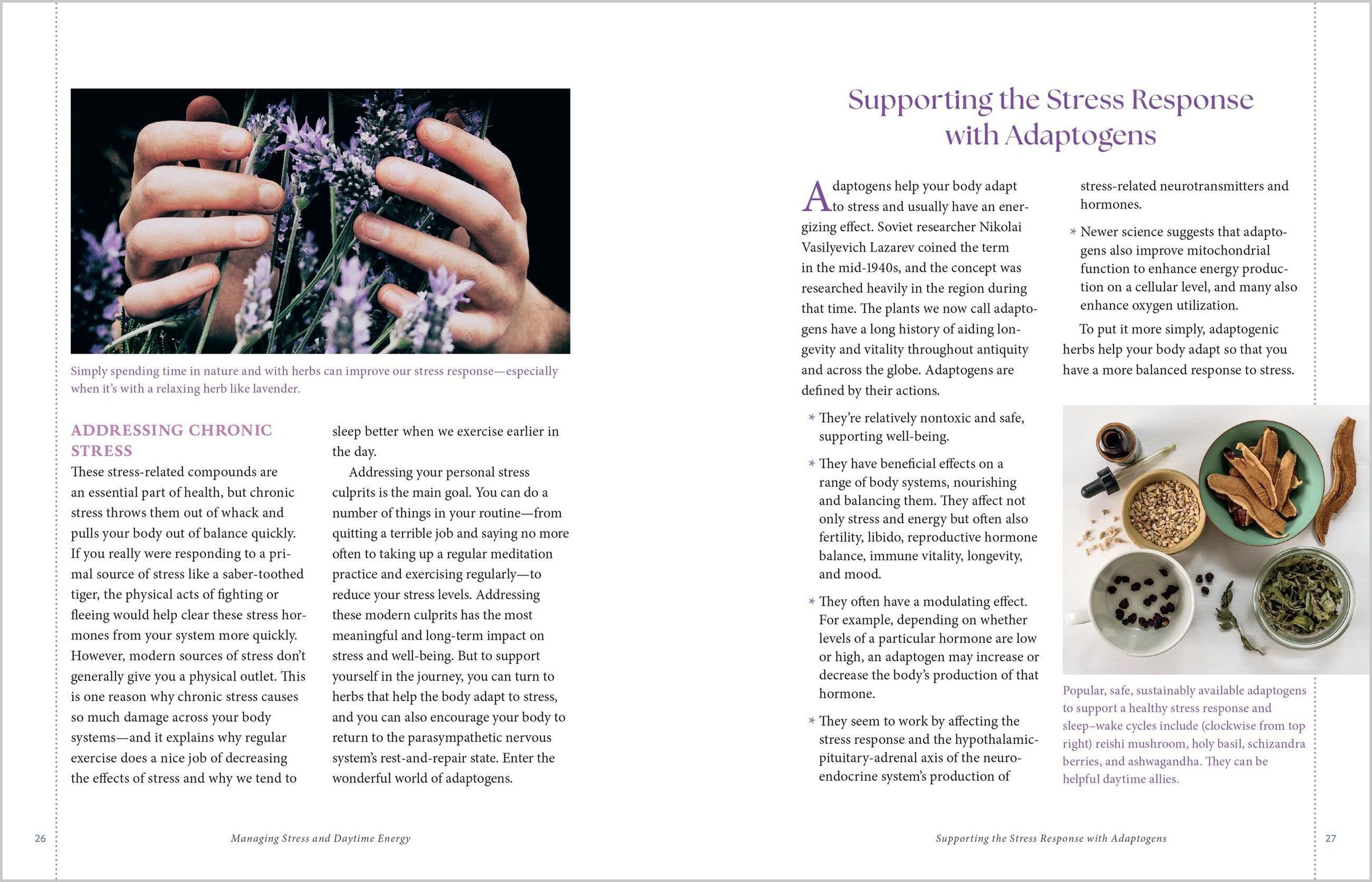 Simply spending time in nature and with herbs can improve our stress response—especially when it's with a relaxing herb like lavender.

ADDRESSING CHRONIC STRESS

These stress-related compounds are an essential part of health, but chronic stress throws them out of whack and pulls your body out of balance quickly. If you really were responding to a primal source of stress like a saber-toothed tiger, the physical acts of fighting or fleeing would help clear these stress hormones from your system more quickly. However, modern sources of stress don't generally give you a physical outlet. This is one reason why chronic stress causes so much damage across your body systems—and it explains why regular exercise does a nice job of decreasing the effects of stress and why we tend to sleep better when we exercise earlier in the day.

Addressing your personal stress culprits is the main goal. You can do a number of things in your routine—from quitting a terrible job and saying no more often to taking up a regular meditation practice and exercising regularly—to reduce your stress levels. Addressing these modern culprits has the most meaningful and long-term impact on stress and well-being. But to support yourself in the journey, you can turn to herbs that help the body adapt to stress, and you can also encourage your body to return to the parasympathetic nervous system's rest-and-repair state. Enter the wonderful world of adaptogens.

26 Managing Stress and Daytime Energy

Supporting the Stress Response with Adaptogens

Adaptogens help your body adapt to stress and usually have an energizing effect. Soviet researcher Nikolai Vasilyevich Lazarev coined the term in the mid-1940s, and the concept was researched heavily in the region during that time. The plants we now call adaptogens have a long history of aiding longevity and vitality throughout antiquity and across the globe. Adaptogens are defined by their actions.

* They're relatively nontoxic and safe, supporting well-being.

* They have beneficial effects on a range of body systems, nourishing and balancing them. They affect not only stress and energy but often also fertility, libido, reproductive hormone balance, immune vitality, longevity, and mood.

* They often have a modulating effect. For example, depending on whether levels of a particular hormone are low or high, an adaptogen may increase or decrease the body's production of that hormone.

* They seem to work by affecting the stress response and the hypothalamic-pituitary-adrenal axis of the neuroendocrine system's production of stress-related neurotransmitters and hormones.

* Newer science suggests that adaptogens also improve mitochondrial function to enhance energy production on a cellular level, and many also enhance oxygen utilization.

To put it more simply, adaptogenic herbs help your body adapt so that you have a more balanced response to stress.

Popular, safe, sustainably available adaptogens to support a healthy stress response and sleep–wake cycles include (clockwise from top right) reishi mushroom, holy basil, schizandra berries, and ashwagandha. They can be helpful daytime allies.

Supporting the Stress Response with Adaptogens 27