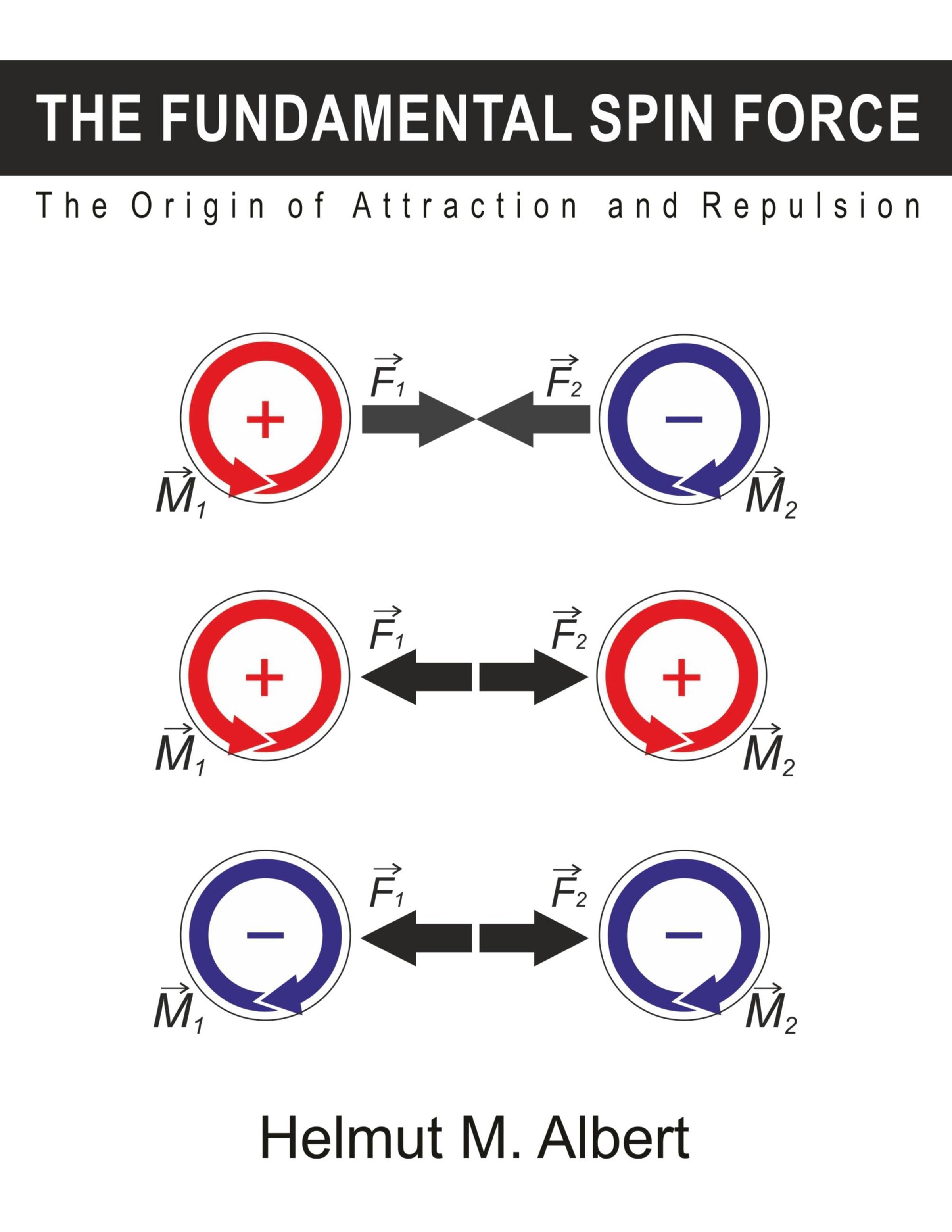 THE FUNDAMENTAL SPIN FORCE

The Origin of Attraction and Repulsion

$\vec{F}_1$ $\vec{F}_2$

+ −

$\vec{M}_1$ $\vec{M}_2$

$\vec{F}_1$ $\vec{F}_2$

+ +

$\vec{M}_1$ $\vec{M}_2$

$\vec{F}_1$ $\vec{F}_2$

− −

$\vec{M}_1$ $\vec{M}_2$

Helmut M. Albert