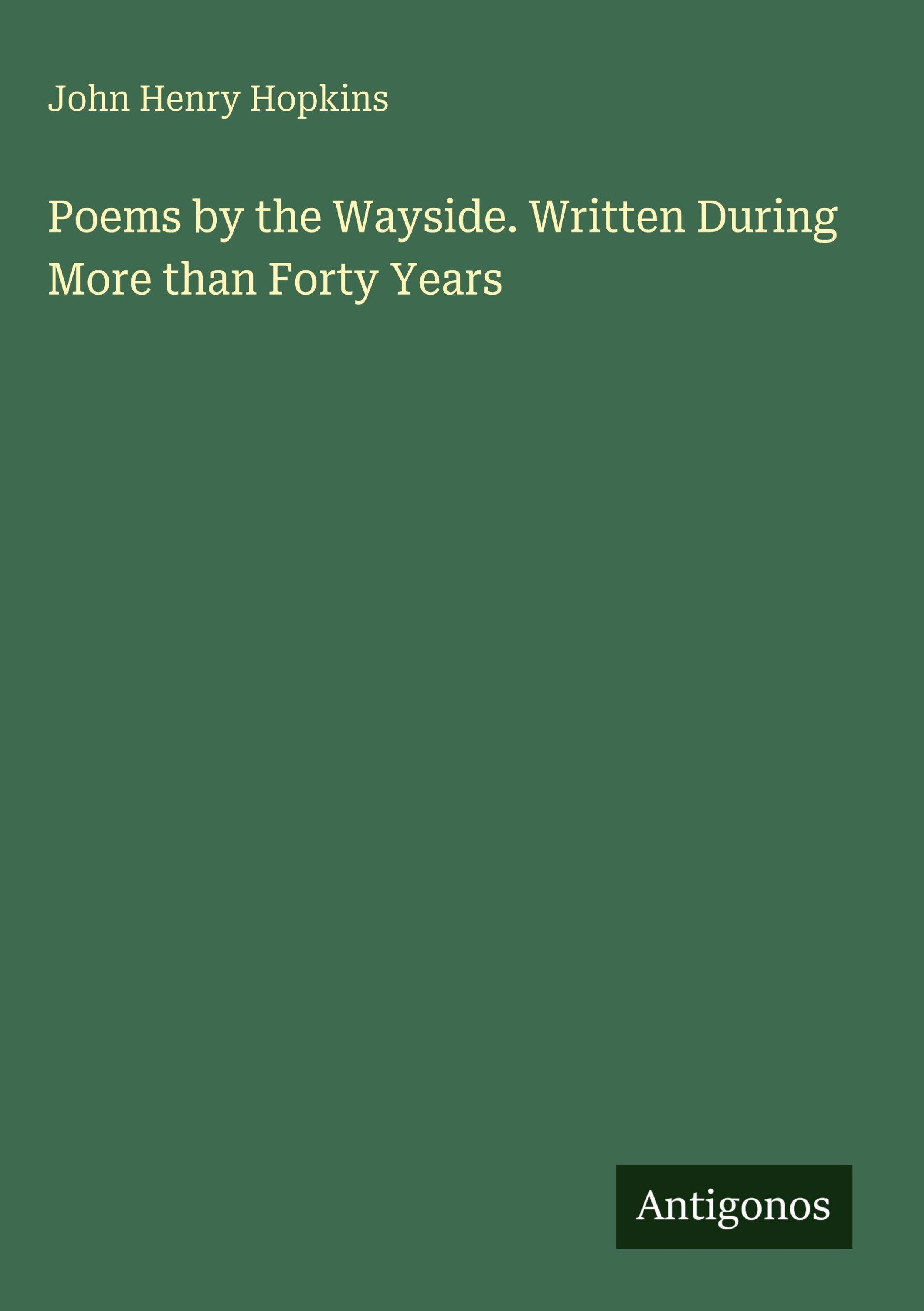 John Henry Hopkins

Poems by the Wayside. Written During More than Forty Years

Antigonos