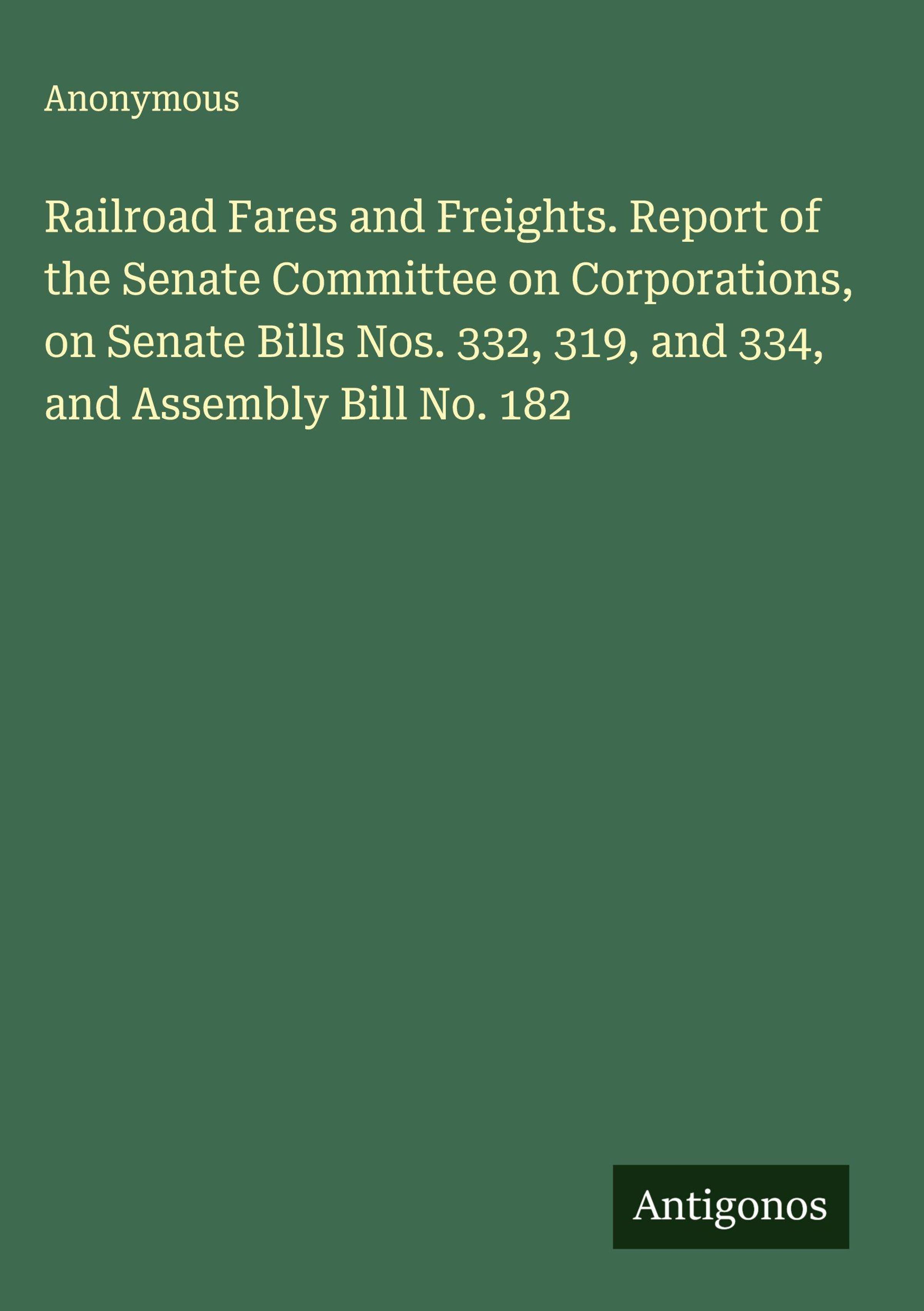 Anonymous

Railroad Fares and Freights. Report of the Senate Committee on Corporations, on Senate Bills Nos. 332, 319, and 334, and Assembly Bill No. 182

Antigonos