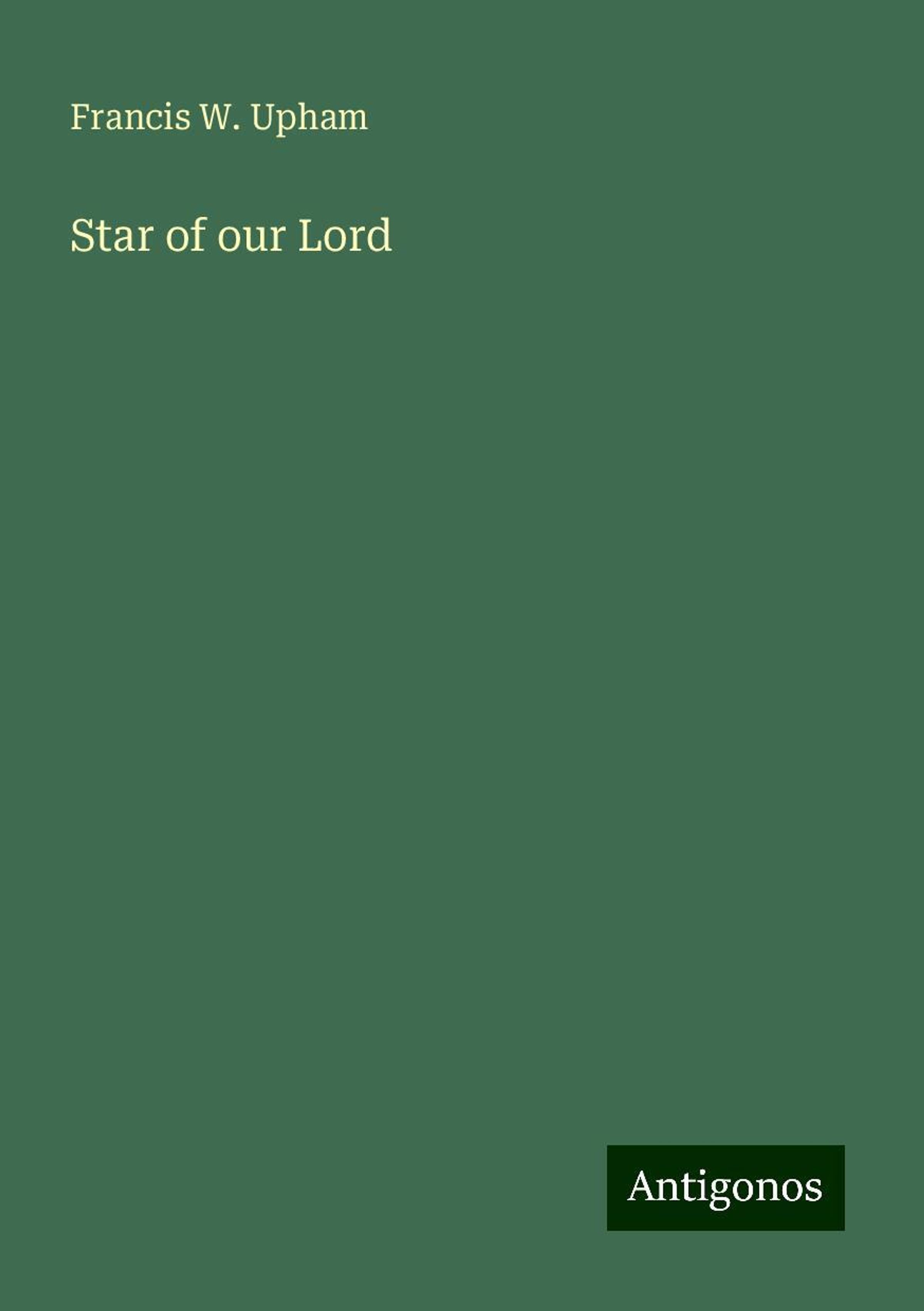 Francis W. Upham

Star of our Lord

Antigonos